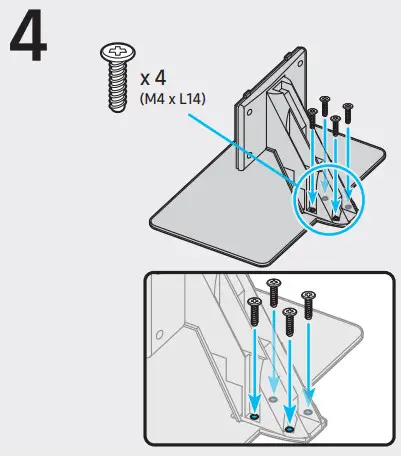 4

x 4
(M4 x L14)