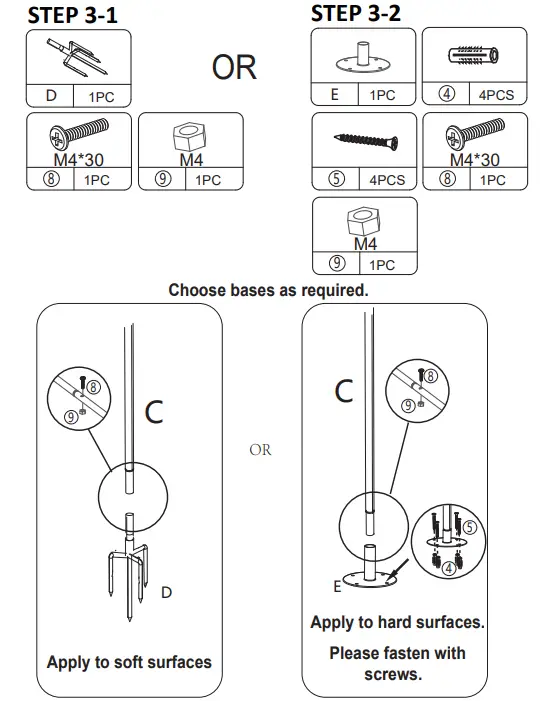 STEP 3-1

D 1PC

M4*30
⑧ 1PC

M4
⑨ 1PC

OR

STEP 3-2

E 1PC

④ 4PCS

⑤ 4PCS

M4*30
⑧ 1PC

M4
⑨ 1PC

Choose bases as required.

⑧
⑨
C
D

Apply to soft surfaces

OR

C
⑧
⑨
⑤
④
E

Apply to hard surfaces.

Please fasten with screws.