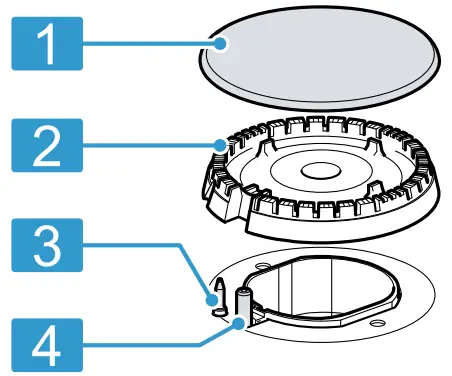 1

2

3

4