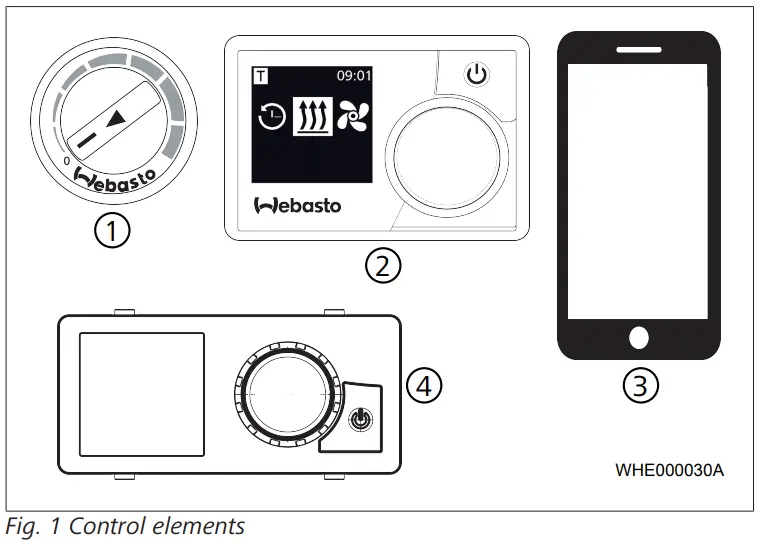 0
Webasto
1
T 09:01
Webasto
2
3
4
WHE000030A
Fig. 1 Control elements