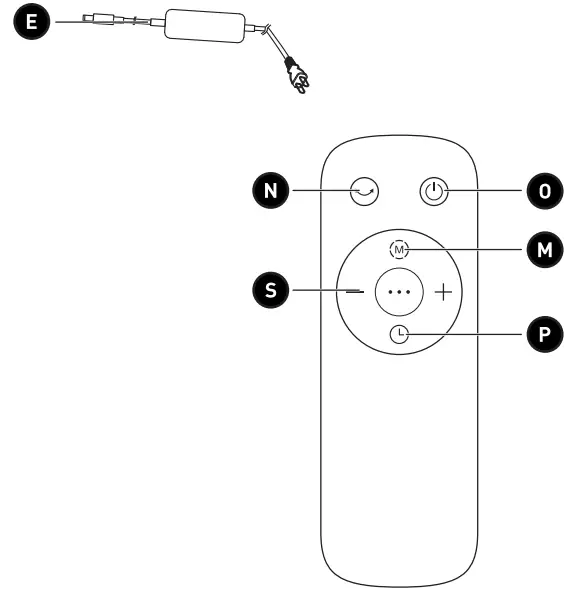 E

N

O

M

M

S

P