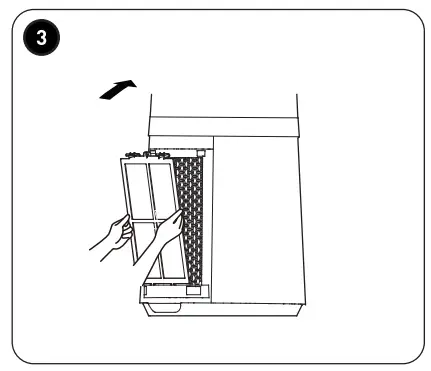 3