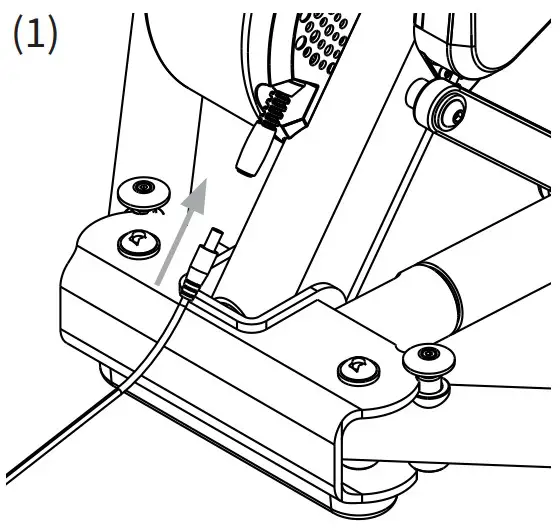 (1)