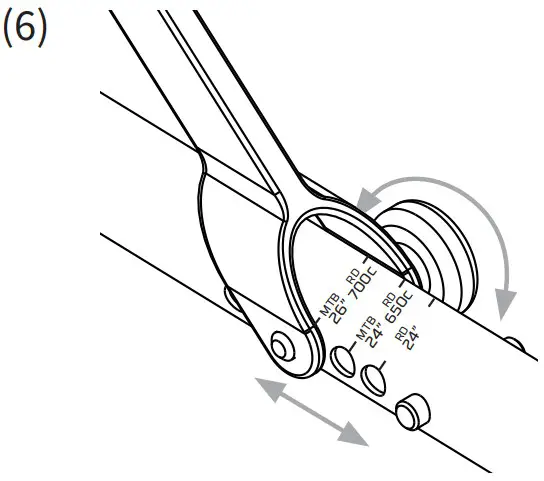 (6)

RD 700c

MTB 26"

RD 650c

MTB 24"

RD 24"