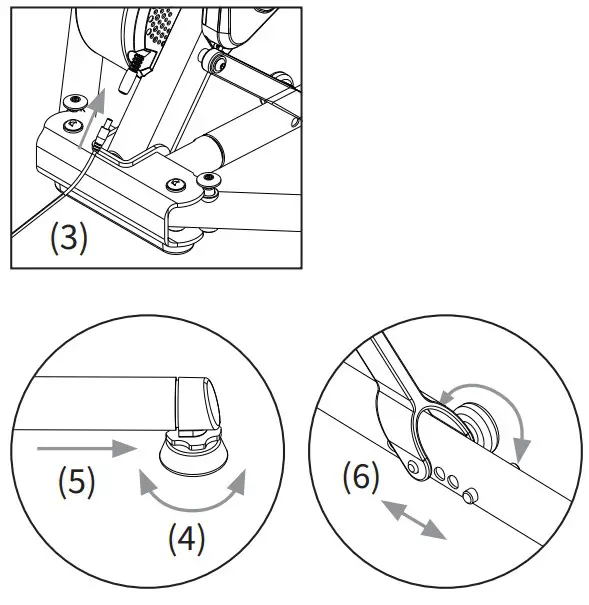 (3)

(5)

(4)

(6)