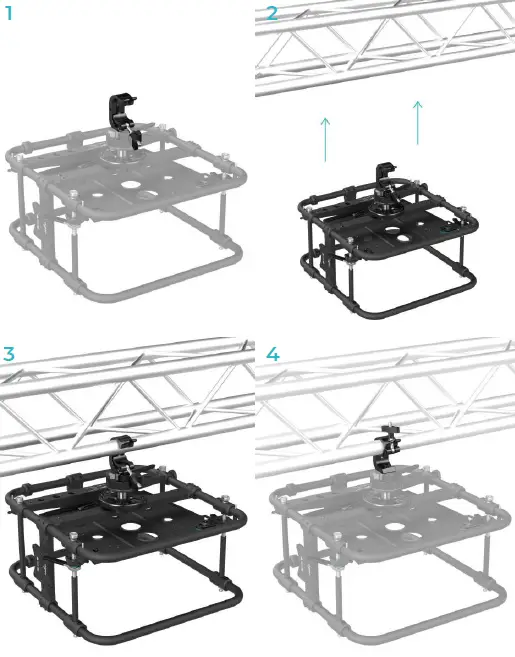 1

2

3

4