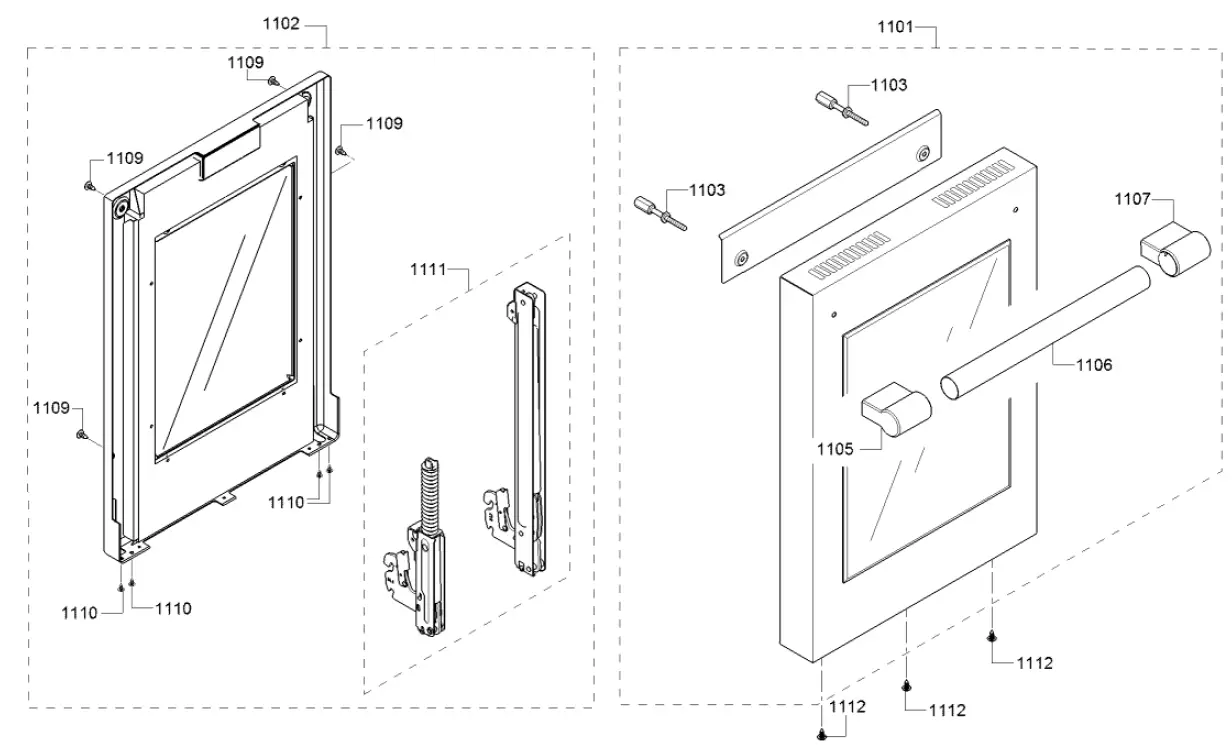 1102
1109
1109
1109
1111
1109
1110
1110
1110
1101
1103
1103
1107
1106
1105
1112
1112
1112