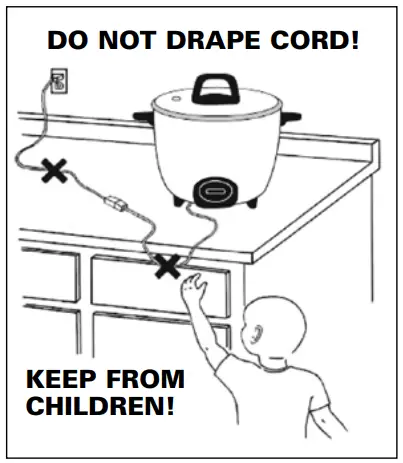 DO NOT DRAPE CORD!

KEEP FROM CHILDREN!