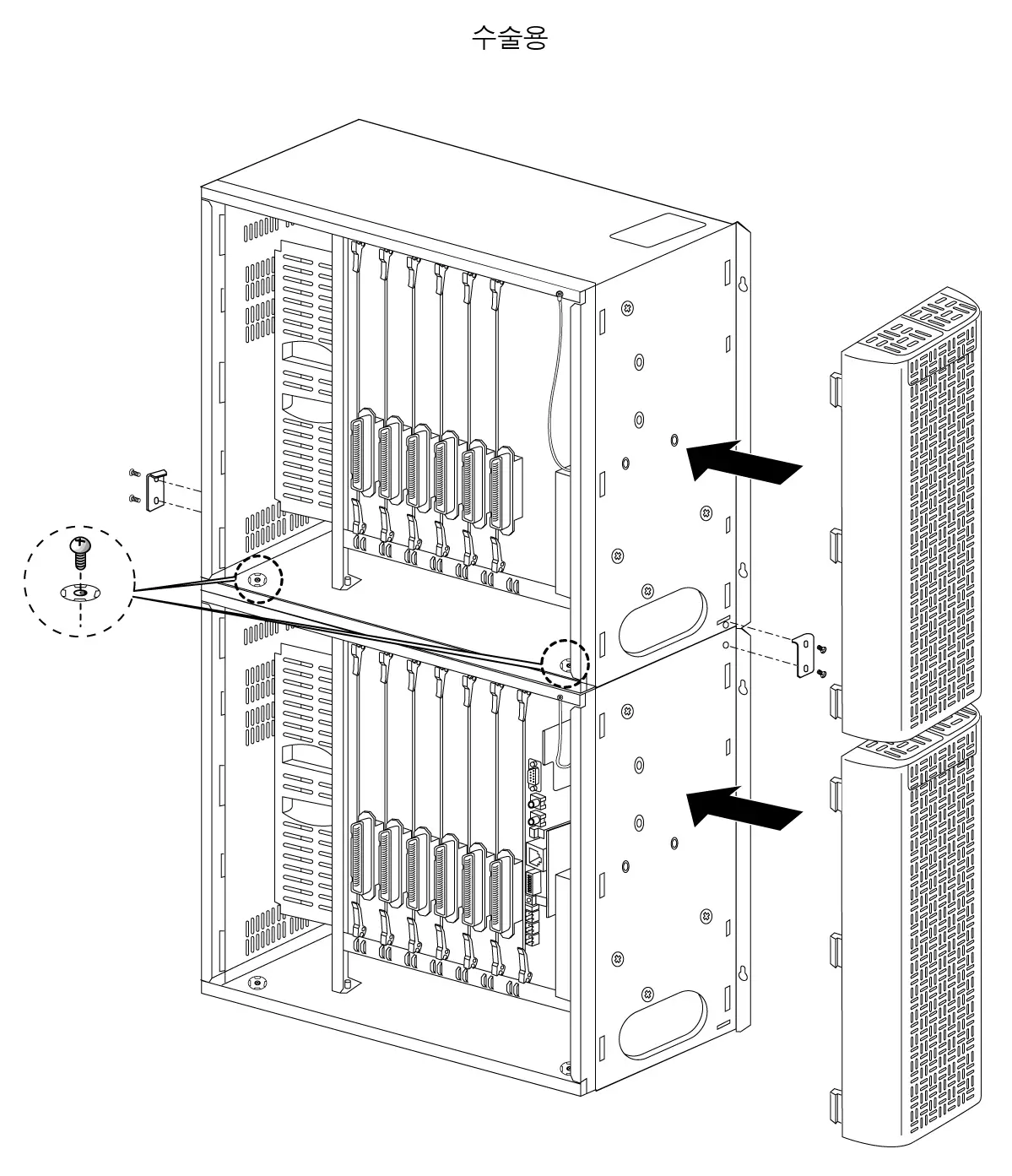 수술용