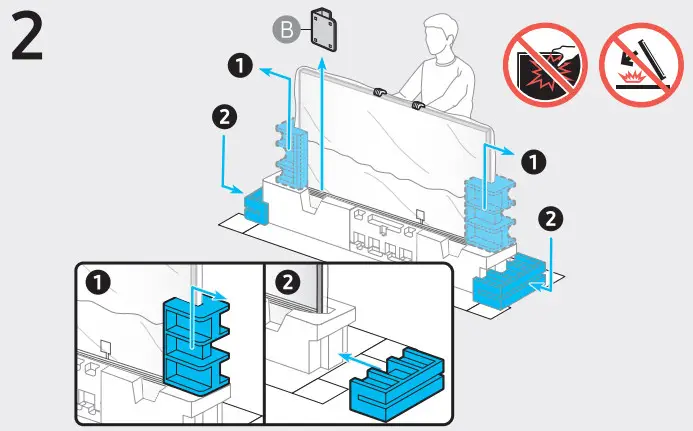 2

B

1

2

1

2

1

2