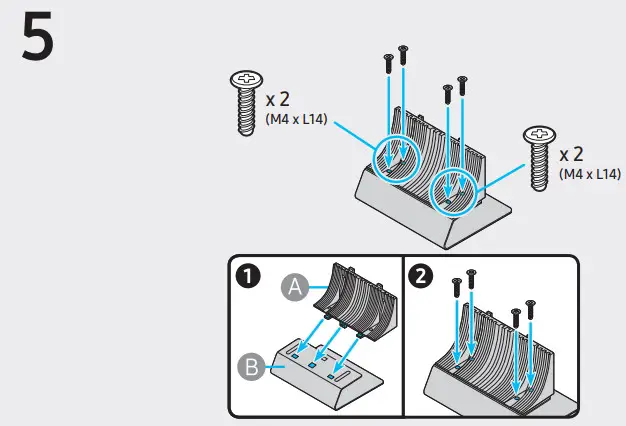 5

x 2
(M4 x L14)

x 2
(M4 x L14)

1
A
B

2