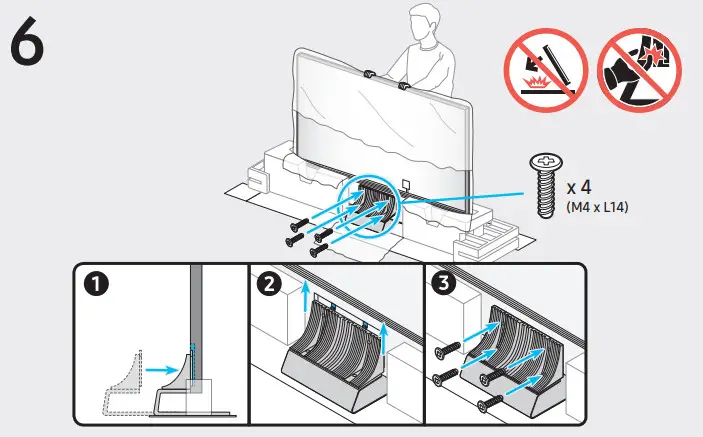 6

x 4
(M4 x L14)

1

2

3