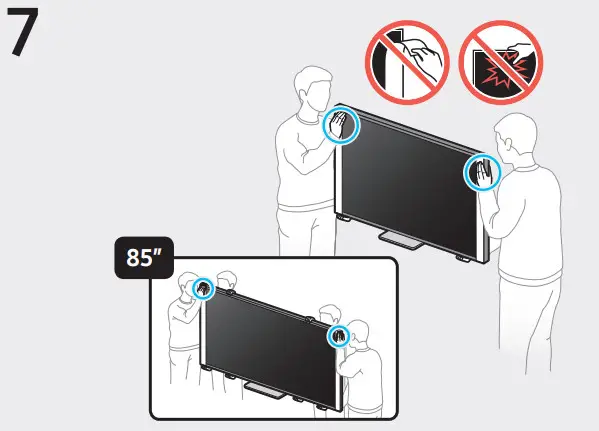 7

85"