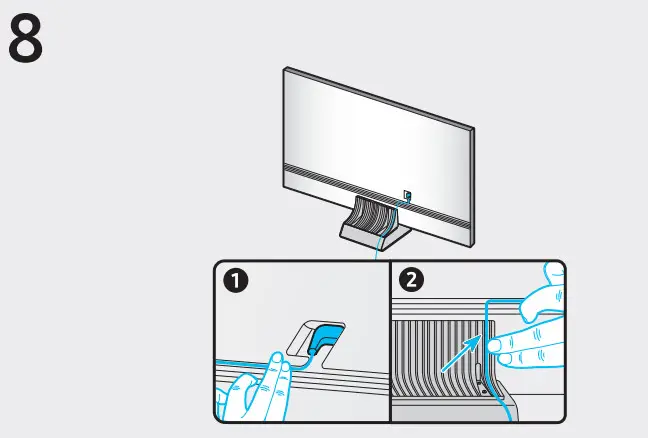 8

1

2