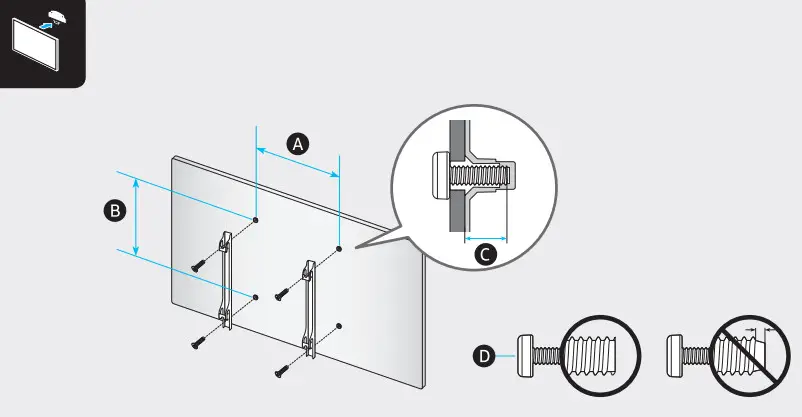 A
B
C
D