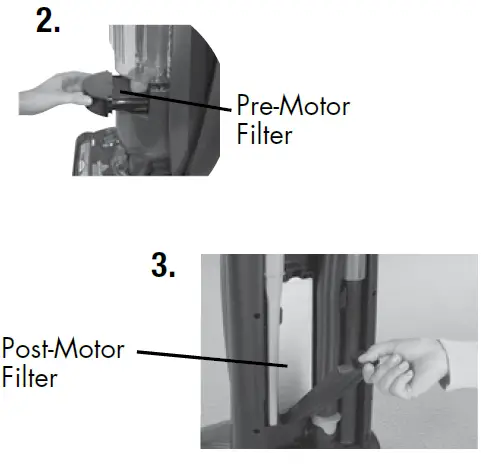 2.

Pre-Motor Filter

3.

Post-Motor Filter