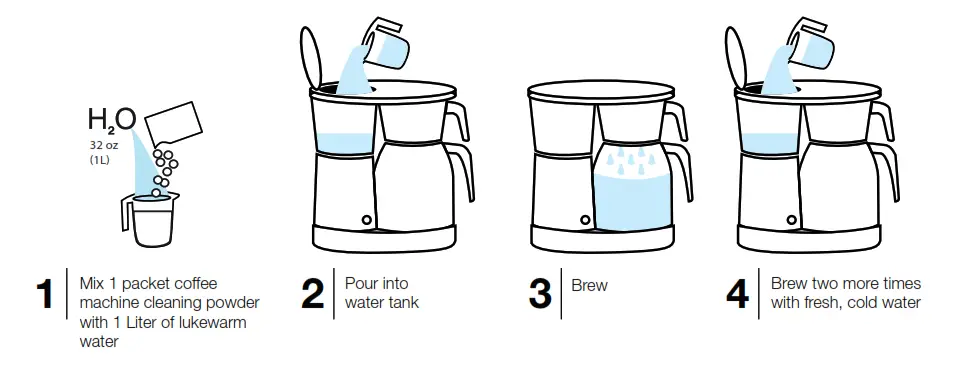 $H_2O$
32 oz
(1L)

1 Mix 1 packet coffee machine cleaning powder with 1 Liter of lukewarm water

2 Pour into water tank

3 Brew

4 Brew two more times with fresh, cold water