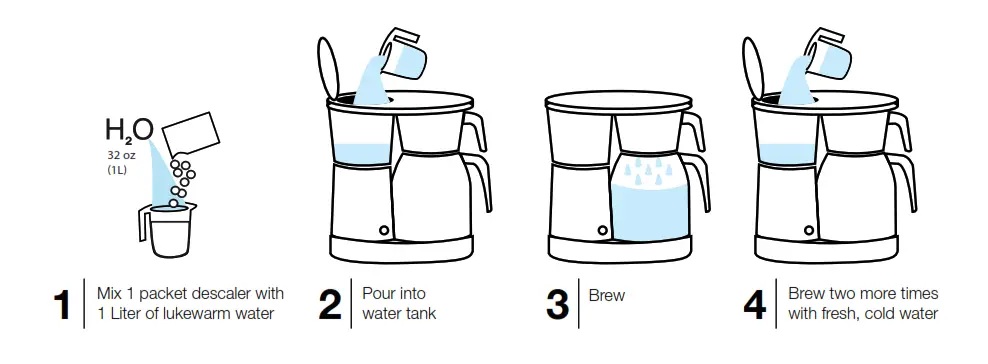 $H_2O$
32 oz
(1L)

1 Mix 1 packet descaler with 1 Liter of lukewarm water

2 Pour into water tank

3 Brew

4 Brew two more times with fresh, cold water