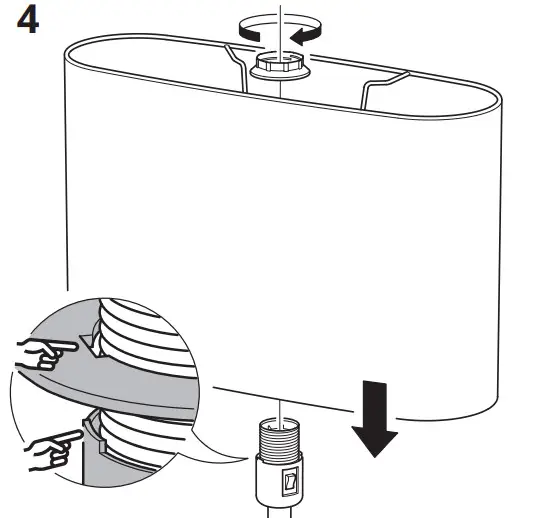 4