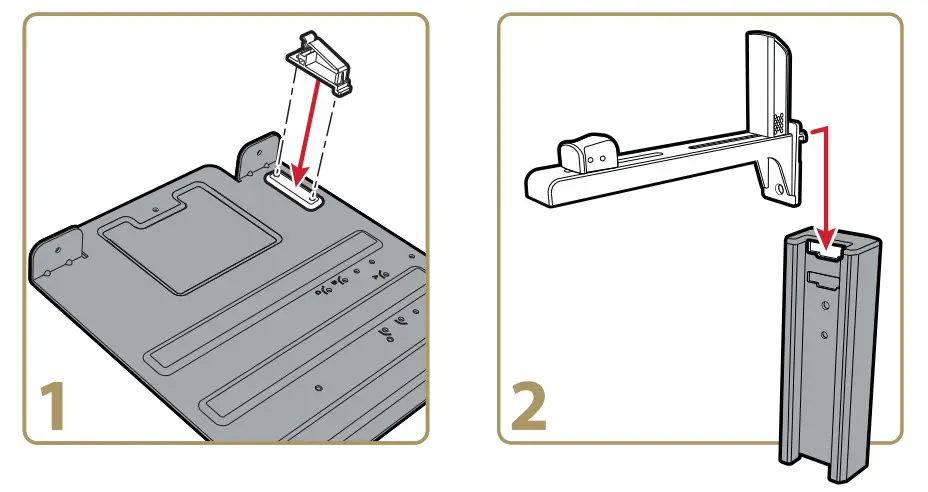 1

2