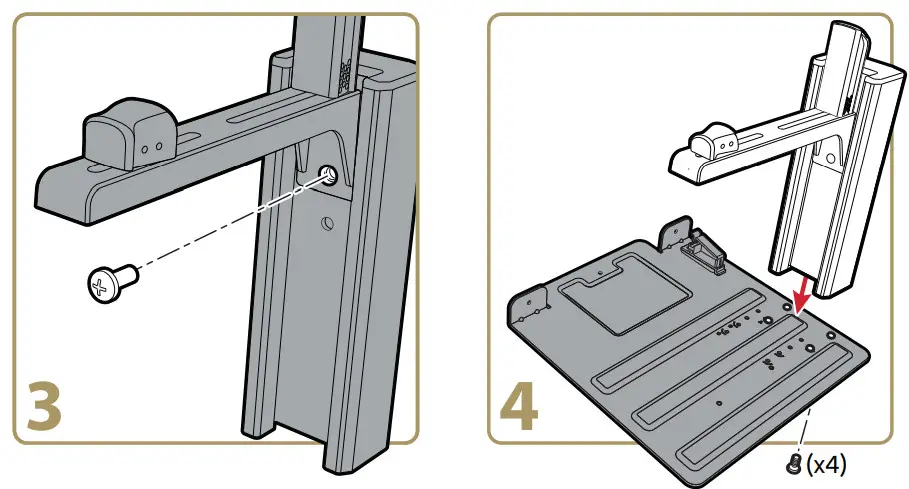 3

4

(x4)