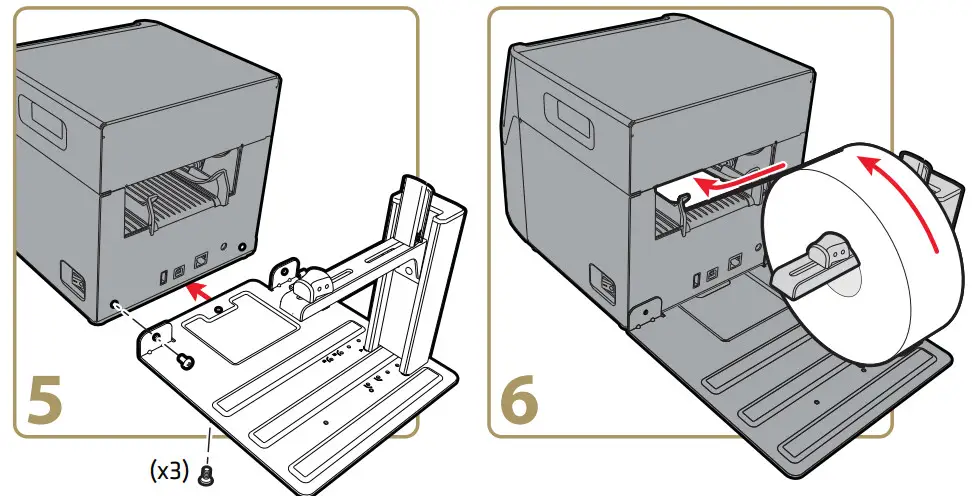 5

(x3)

6