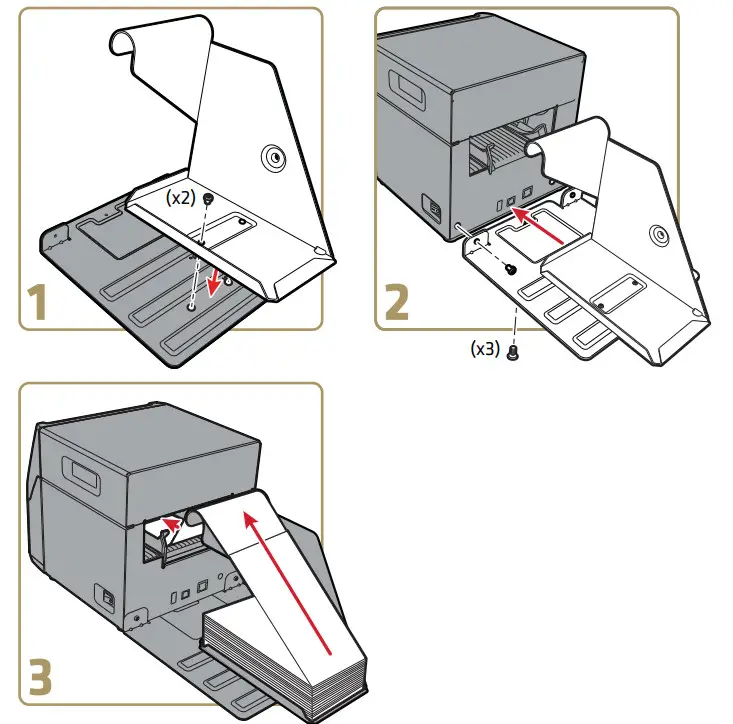 (x2)

1

2

(x3)

3