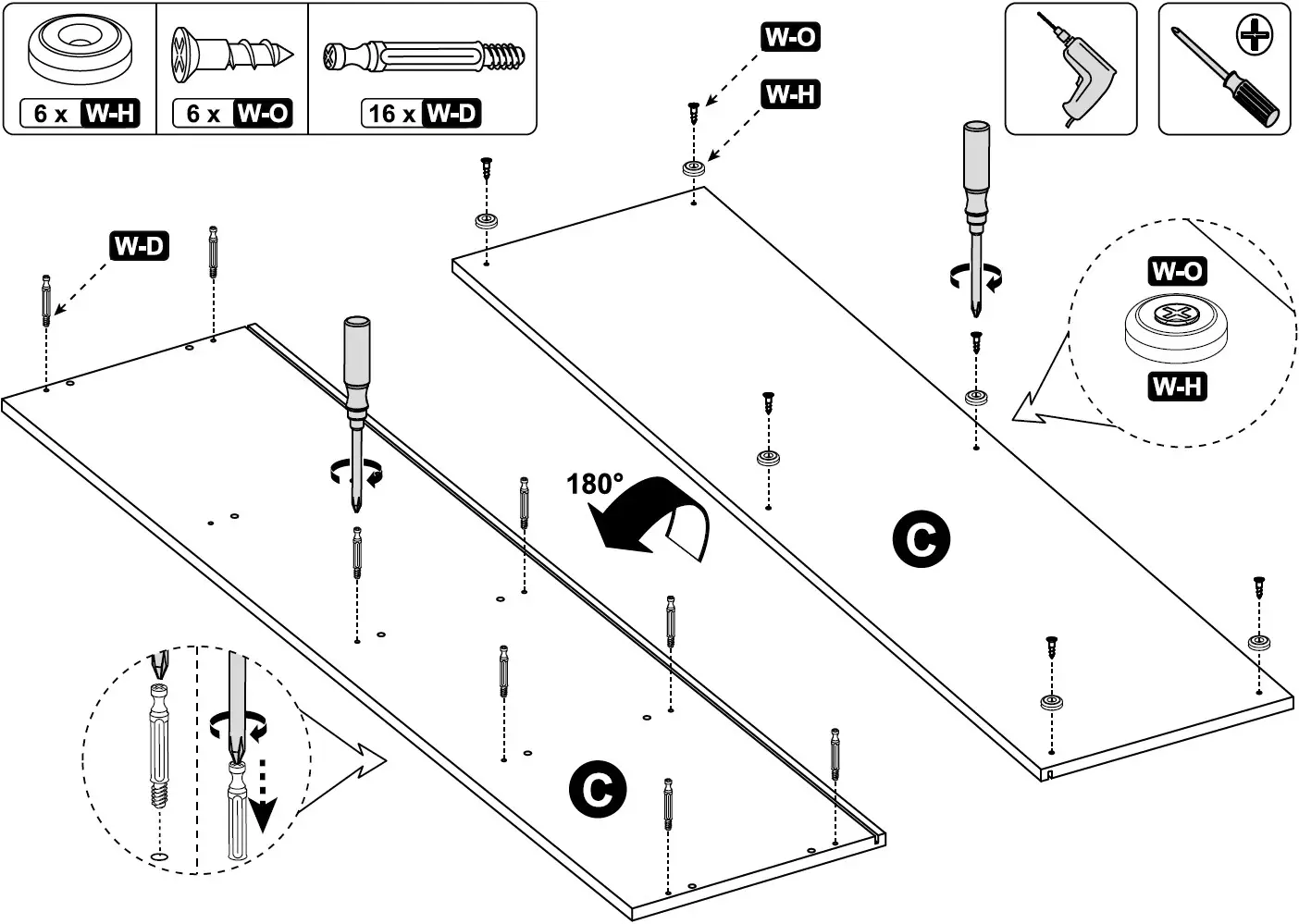 6 x W-H
6 x W-O
16 x W-D

W-O
W-H

W-D

W-O
W-H

180°

C

C