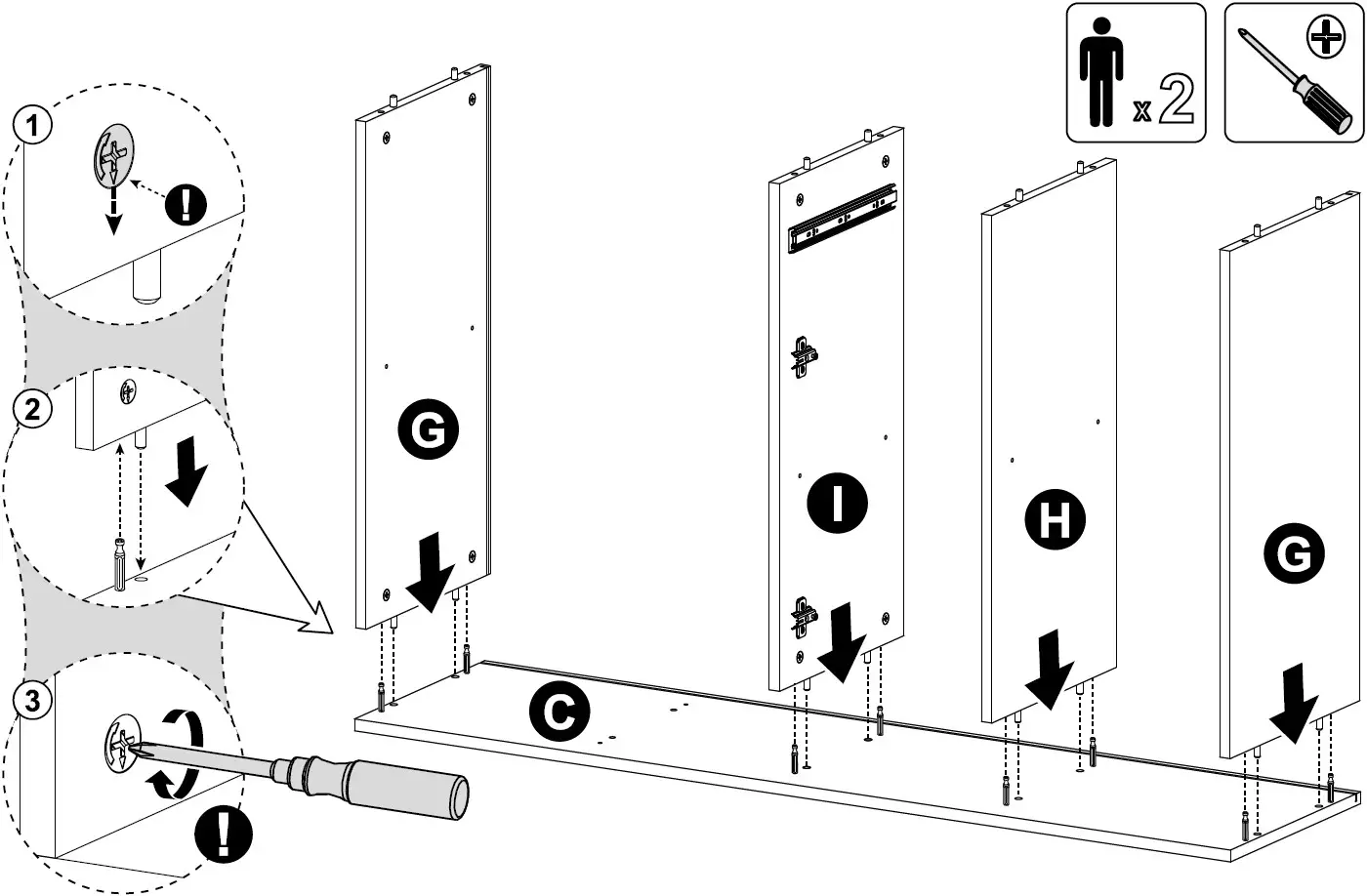 x 2

1

!

2

3

!

G

I

H

G

C