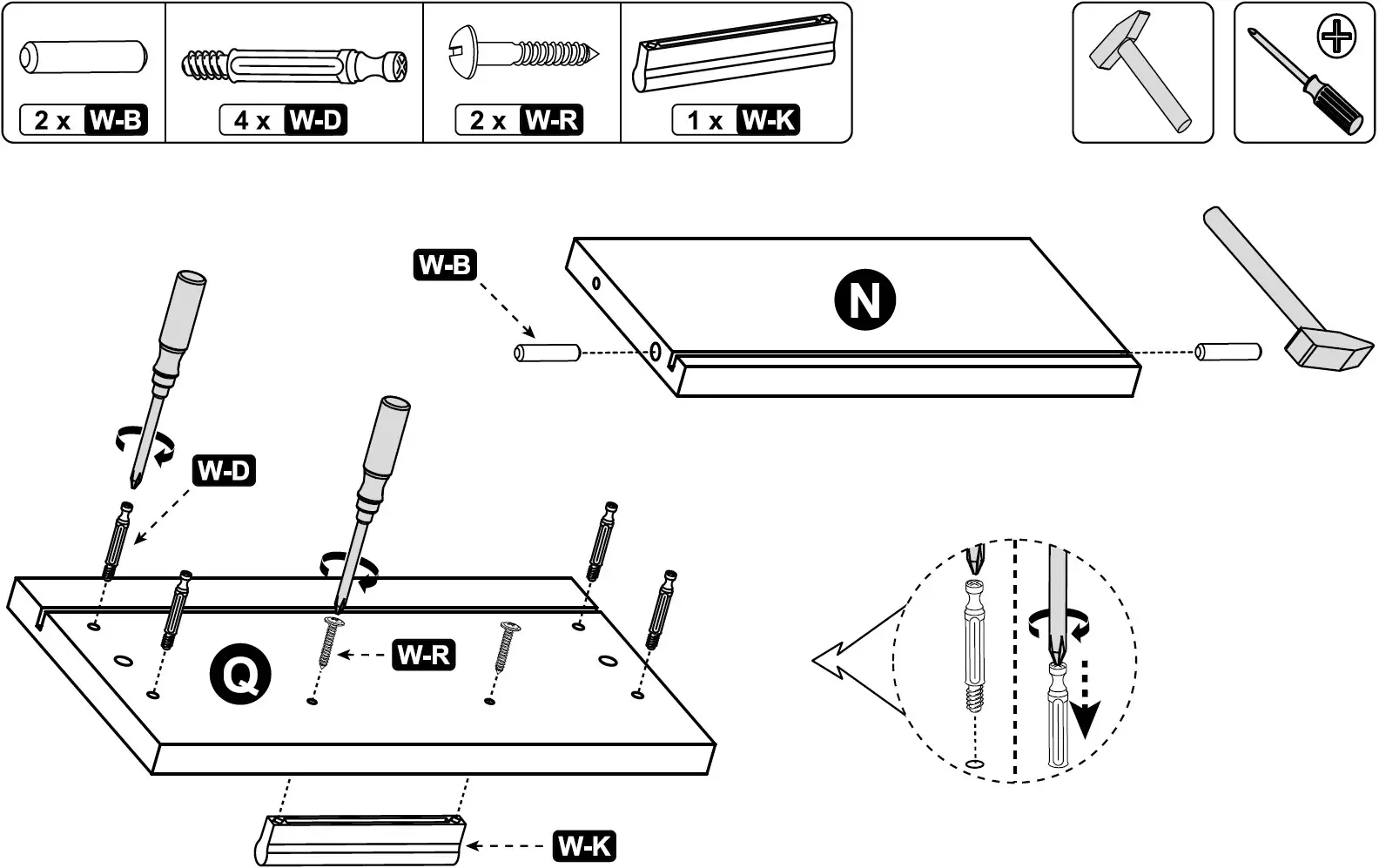 2 x W-B

4 x W-D

2 x W-R

1 x W-K

W-B

N

W-D

W-R

Q

W-K