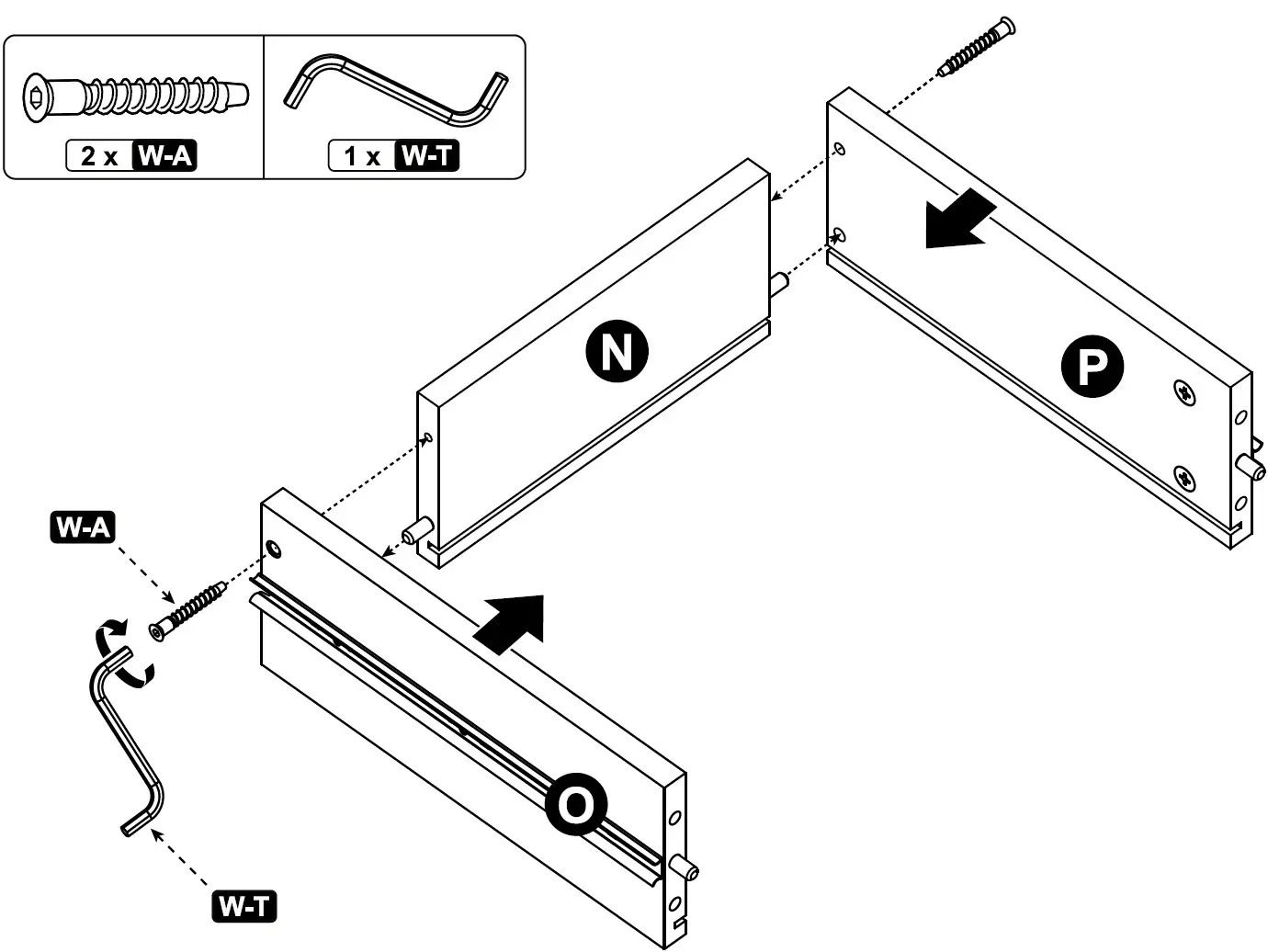 2 x W-A

1 x W-T

N

P

W-A

O

W-T