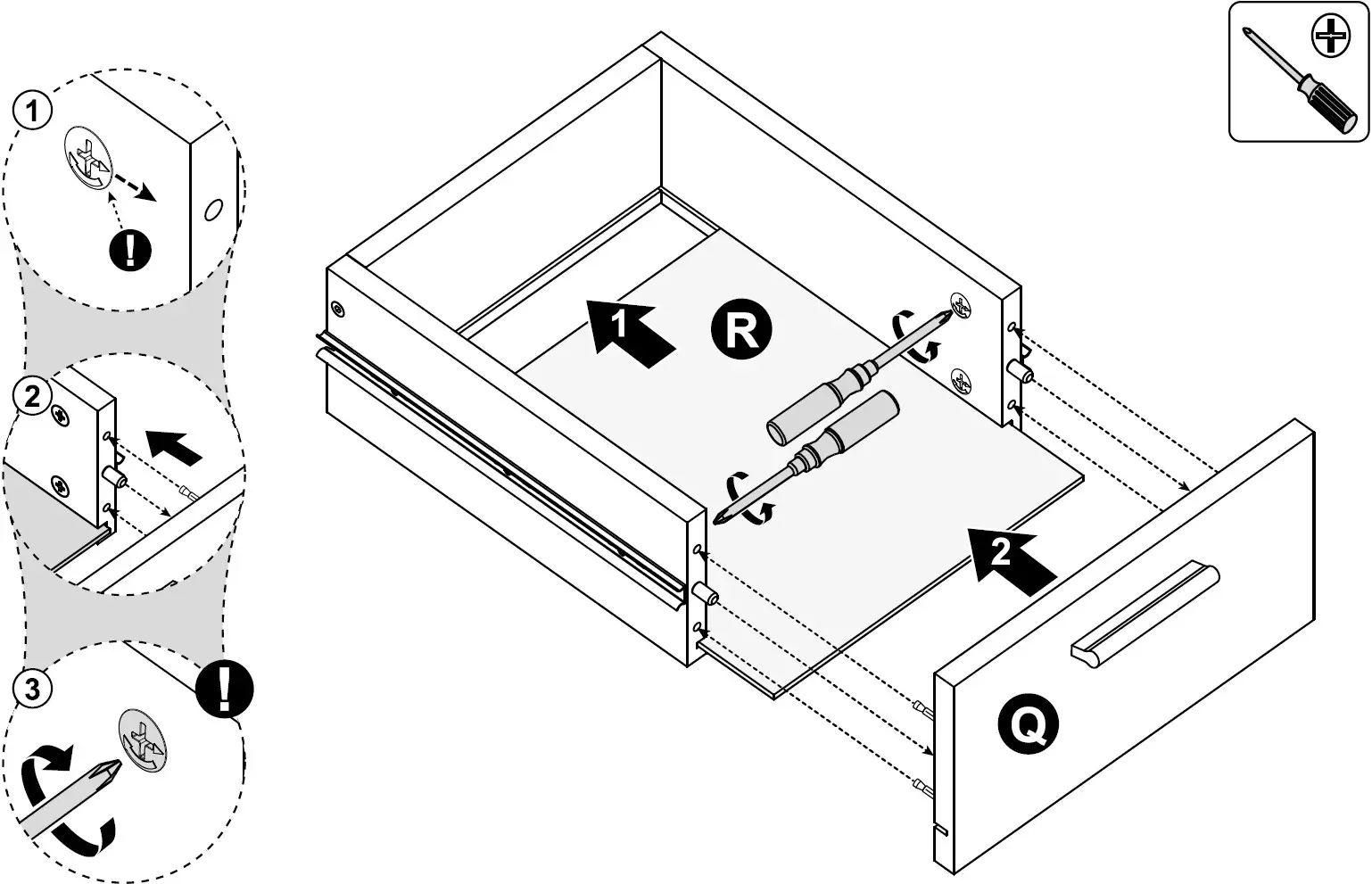 1
!
2
3
!
1
R
2
Q