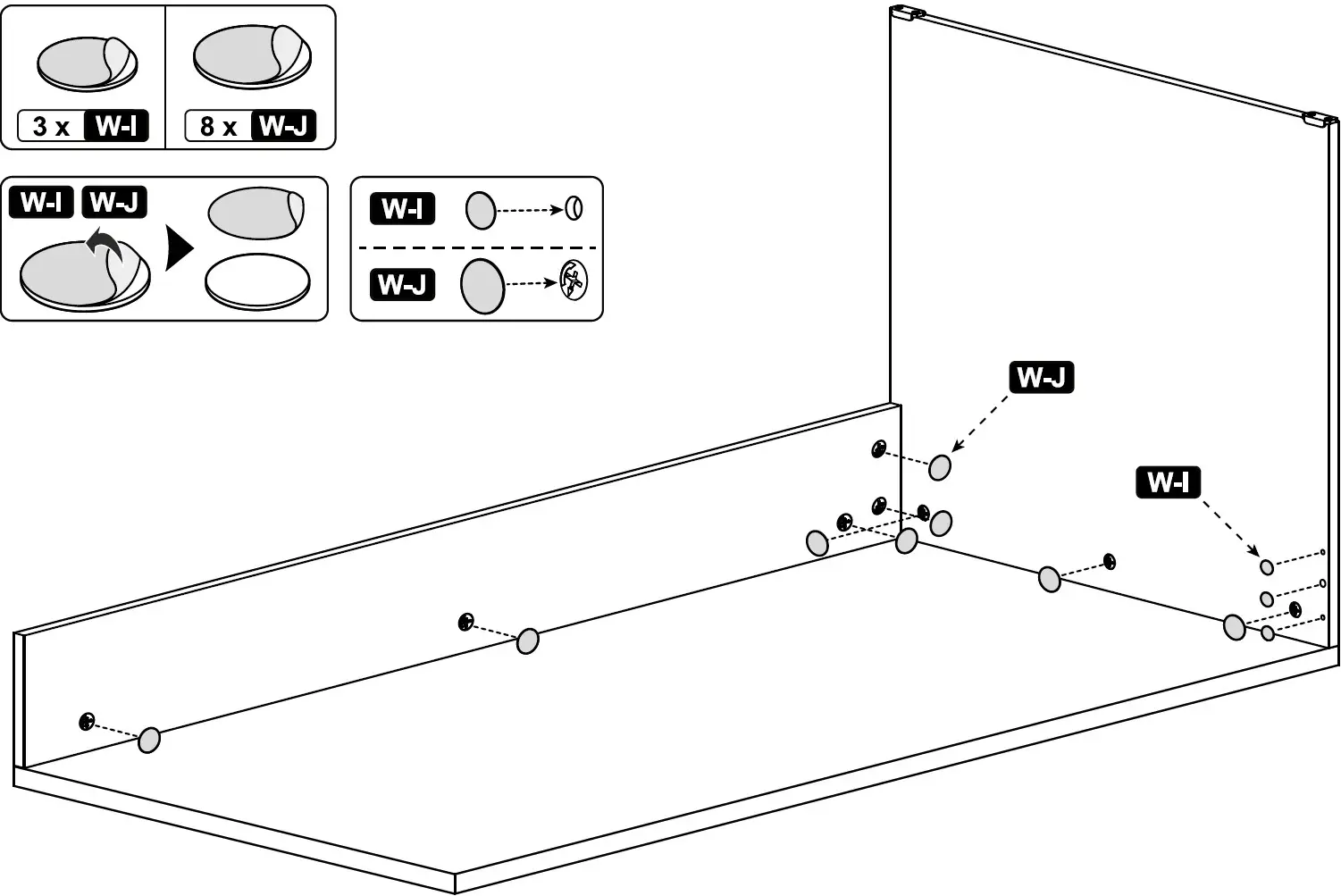 3 x W-I
8 x W-J

W-I W-J

W-I

W-J

W-J

W-I