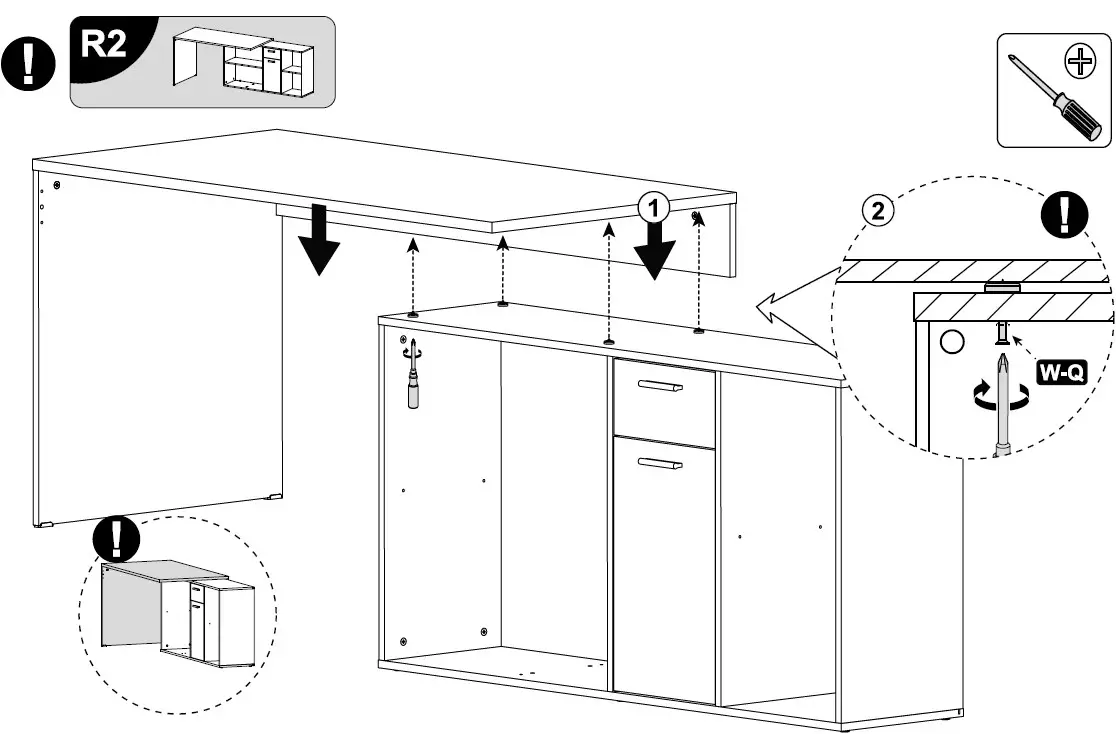 R2

1

2

W-Q