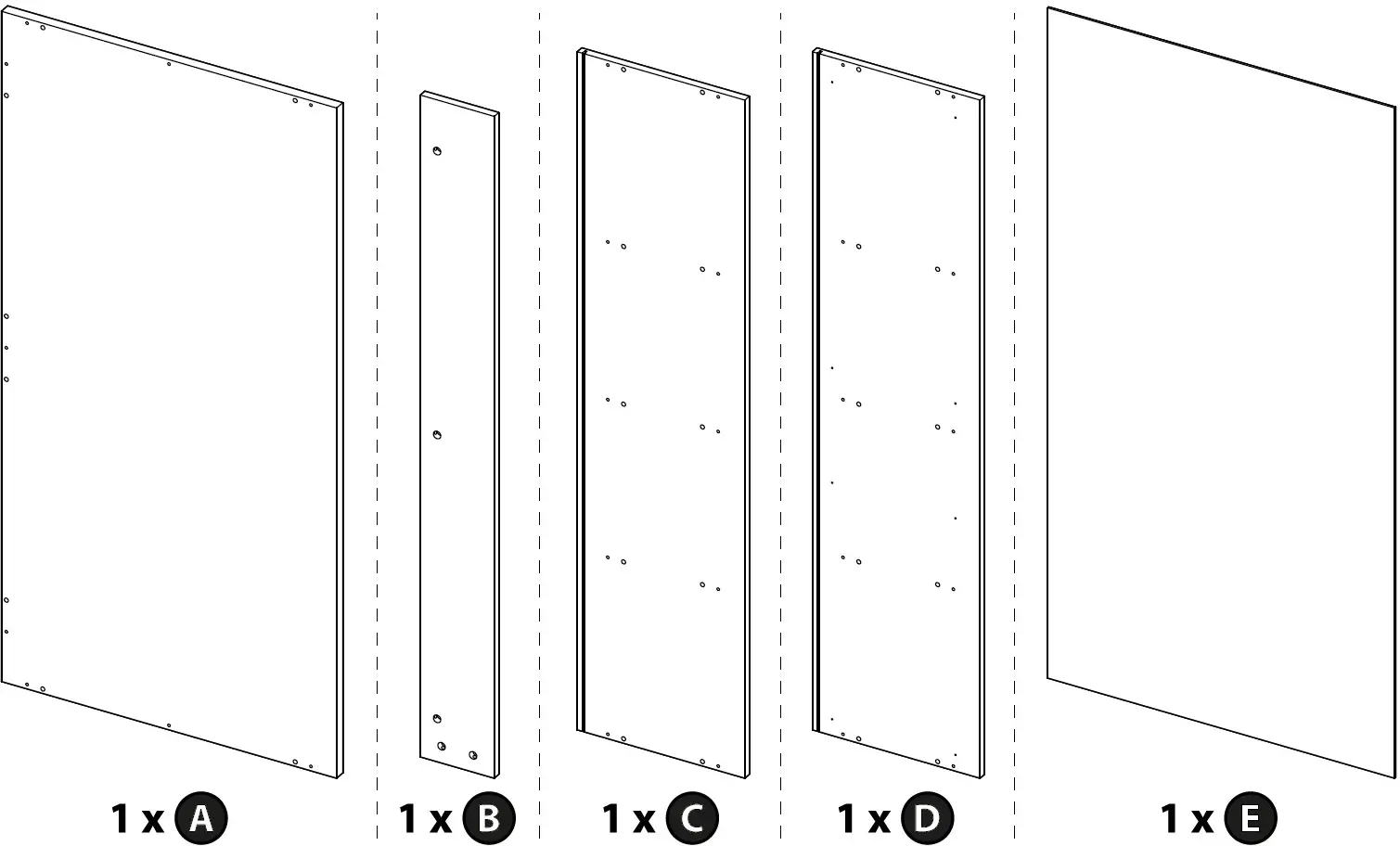 1 x A

1 x B

1 x C

1 x D

1 x E