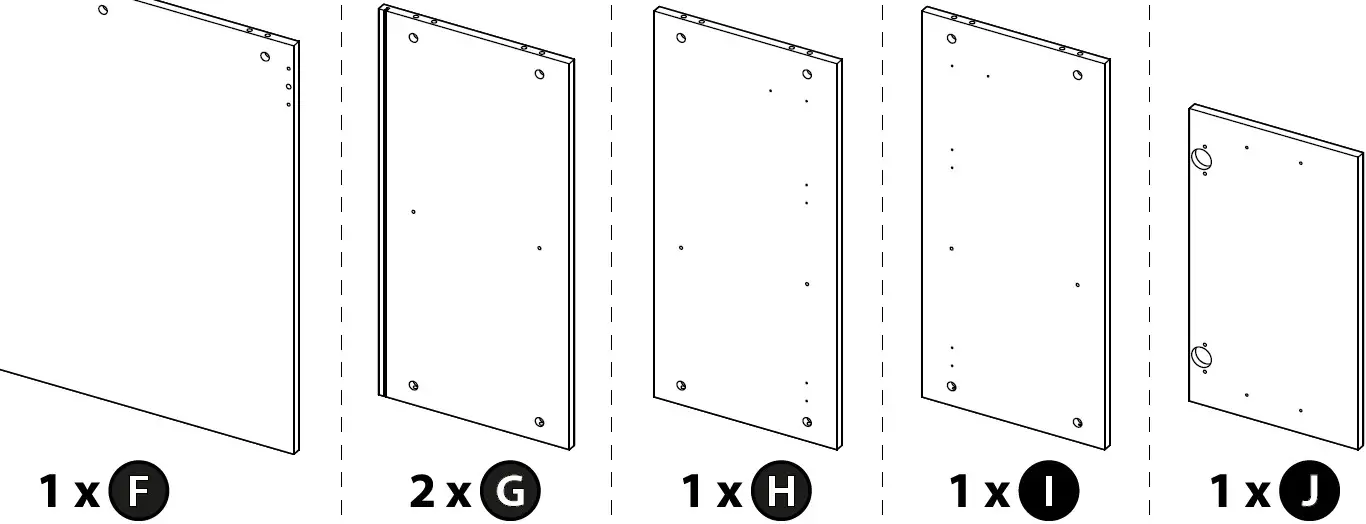 1 x F

2 x G

1 x H

1 x I

1 x J