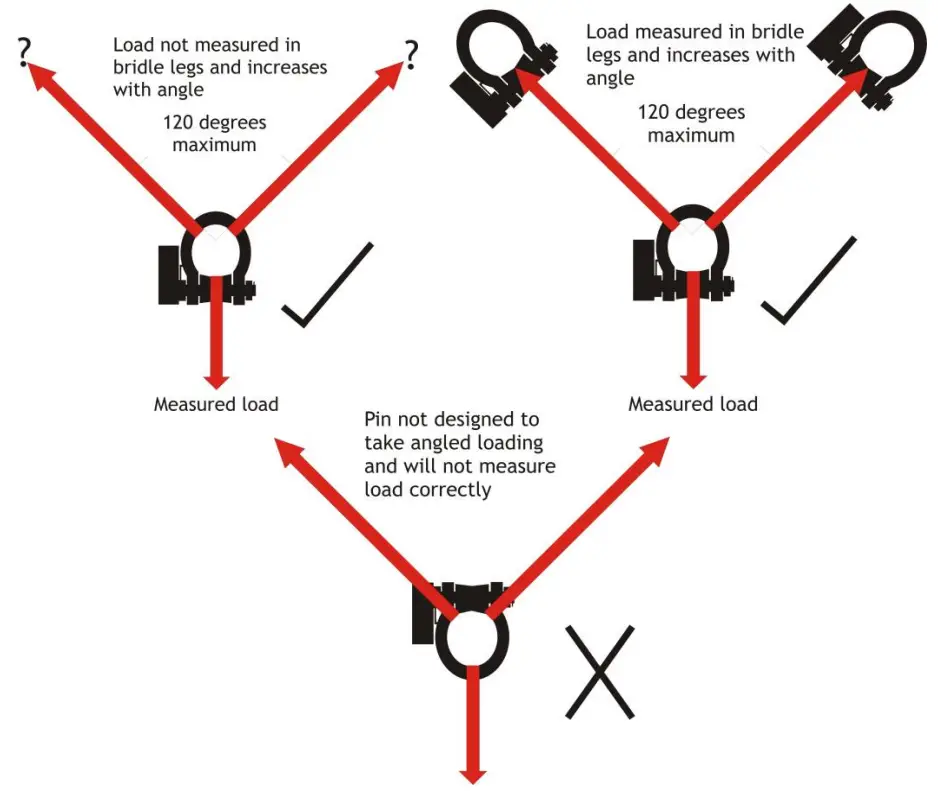 ?

Load not measured in bridle legs and increases with angle

?

120 degrees maximum

Measured load

Load measured in bridle legs and increases with angle

120 degrees maximum

Measured load

Pin not designed to take angled loading and will not measure load correctly