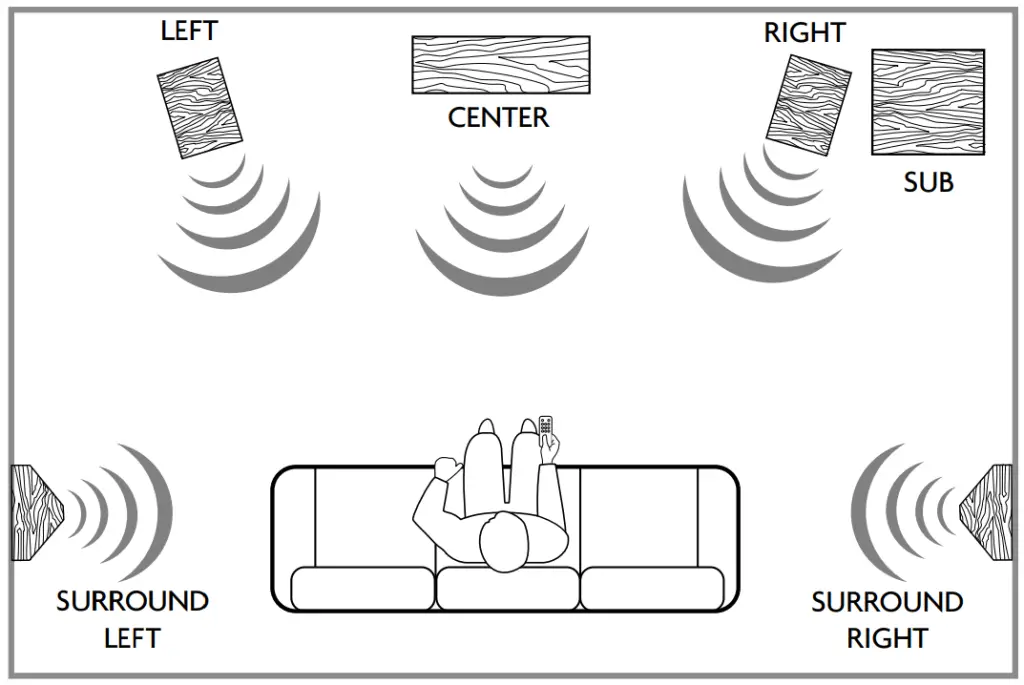 LEFT

CENTER

RIGHT

SUB

SURROUND LEFT

SURROUND RIGHT