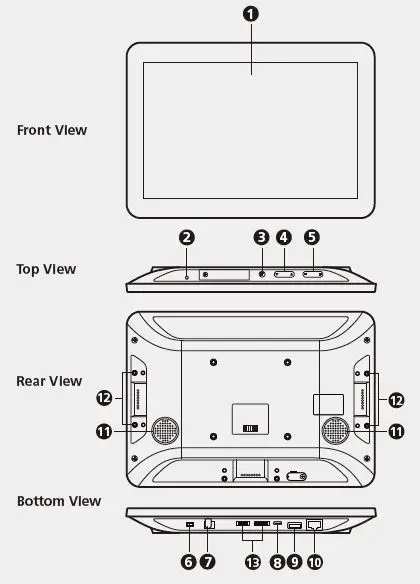 1

Front View

2 3 4 5

Top View

Rear View

12 12

11 11

Bottom View

6 7 13 8 9 10