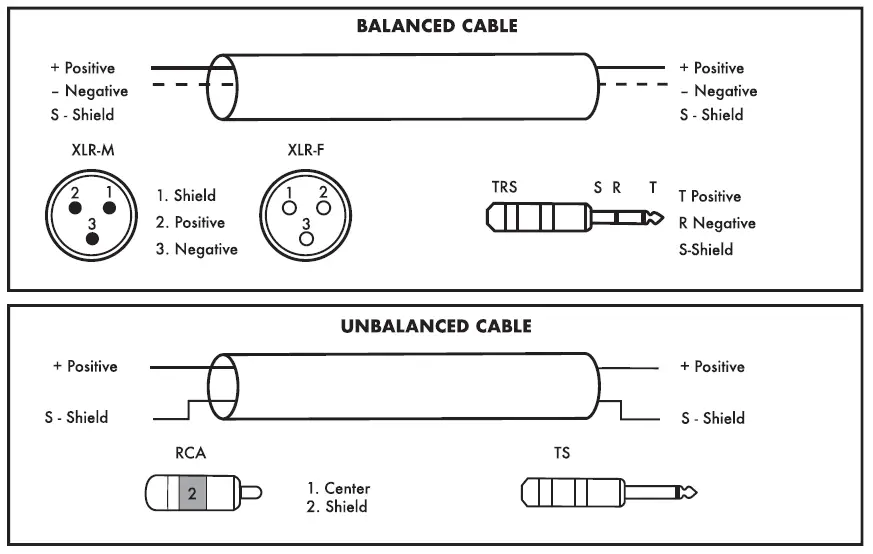 BALANCED CABLE

+ Positive
– Negative
S - Shield

+ Positive
– Negative
S - Shield

XLR-M

2 1
3

1. Shield
2. Positive
3. Negative

XLR-F

1 2
3

TRS

S R T

T Positive
R Negative
S-Shield

UNBALANCED CABLE

+ Positive

S - Shield

+ Positive

S - Shield

RCA

2

1. Center
2. Shield

TS