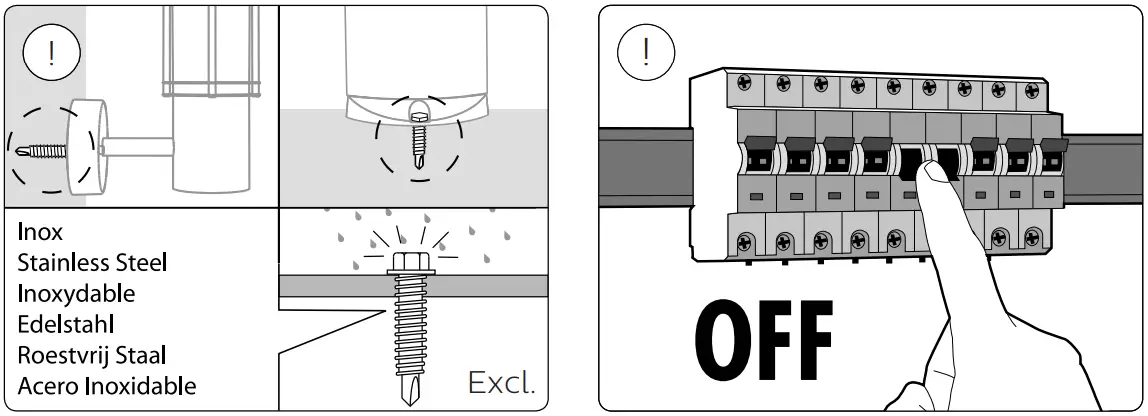 !

Inox
Stainless Steel
Inoxydable
Edelstahl
Roestvrij Staal
Acero Inoxidable

Excl.

!

OFF