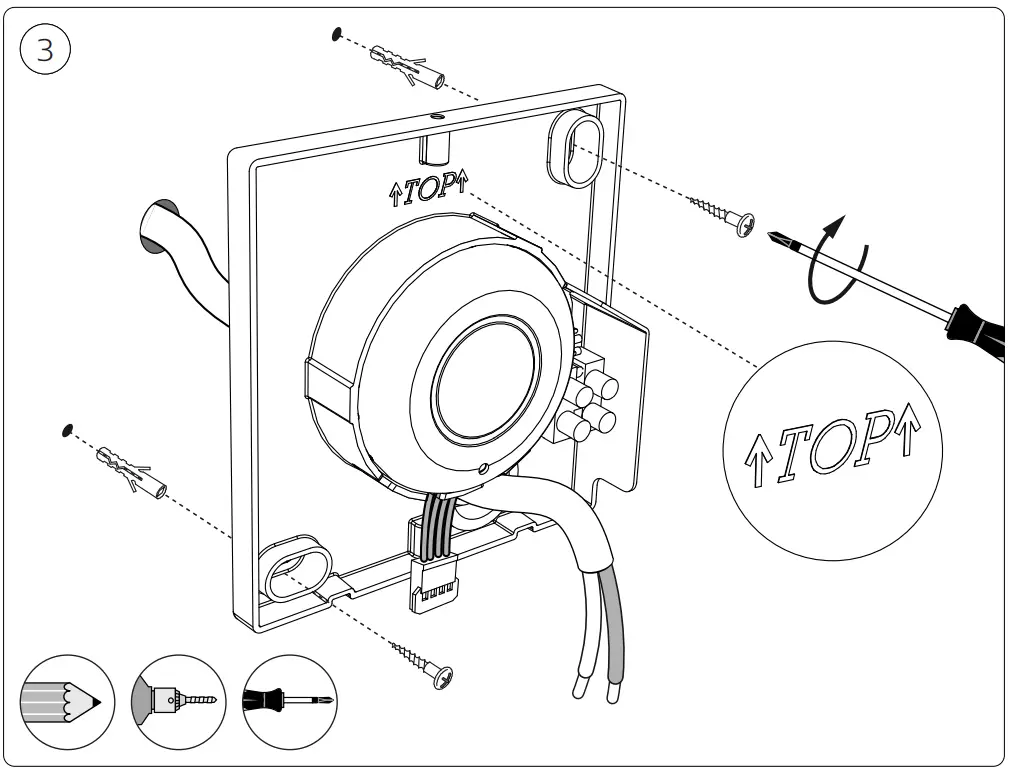 3

↑TOP↑

↑TOP↑