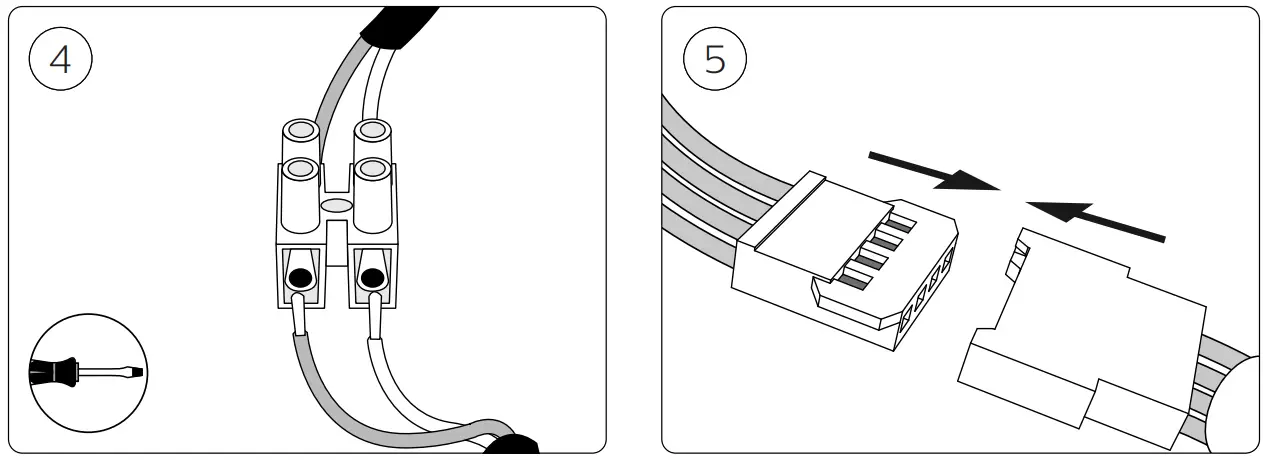 4

5