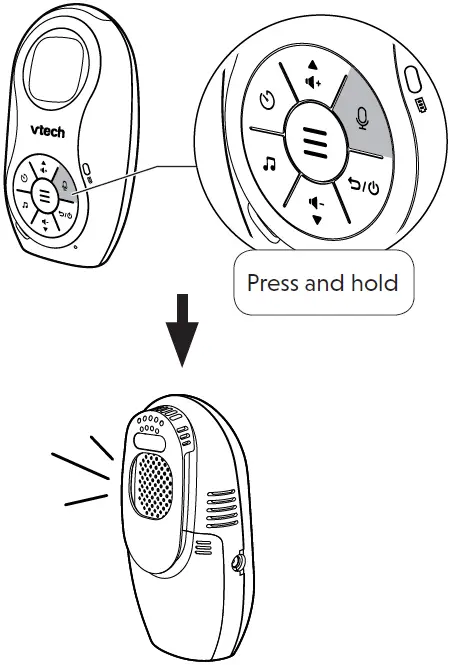 vtech

Press and hold