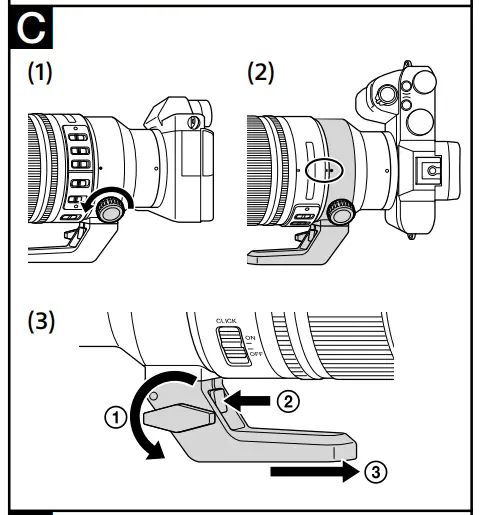 C

(1)

(2)

(3)

CLICK
ON
OFF

①
②
③