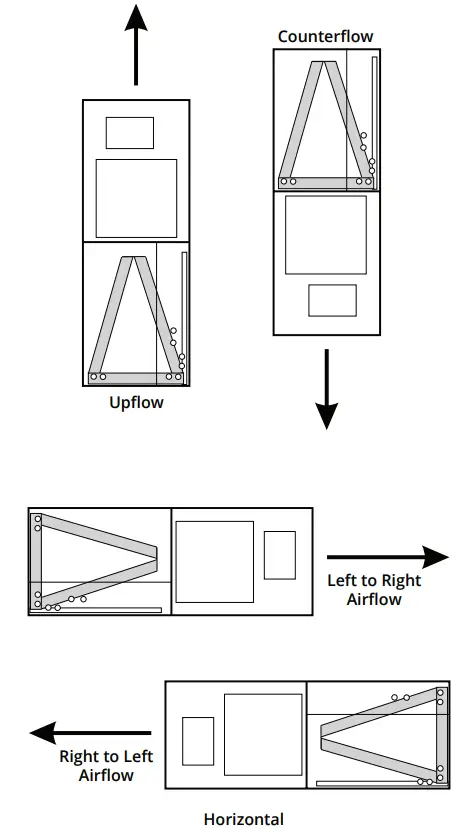 Counterflow

Upflow

Left to Right Airflow

Right to Left Airflow

Horizontal