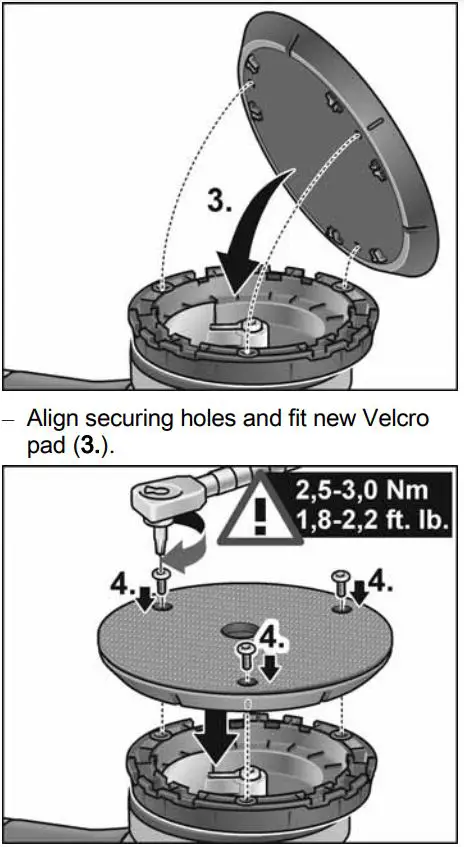 3.

– Align securing holes and fit new Velcro pad (**3.**).

2,5-3,0 Nm
1,8-2,2 ft. lb.

4.

4.

4.