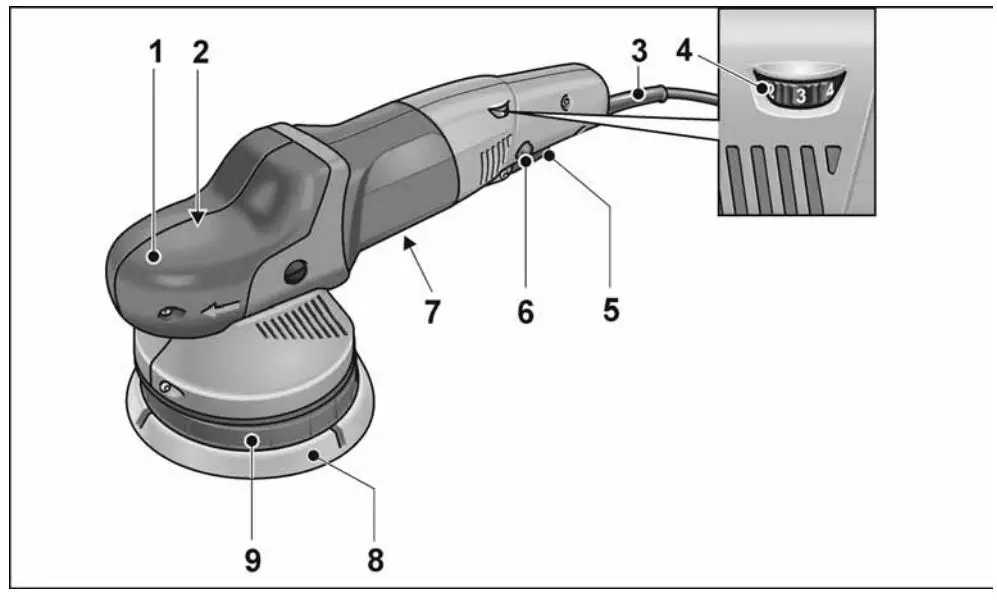 1
2
3
4
2 3 4
7
6
5
9
8