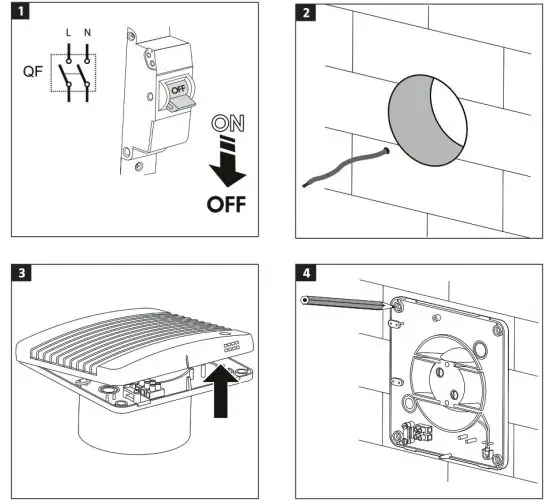 1

L N

QF

OFF

ON

OFF

2

3

4