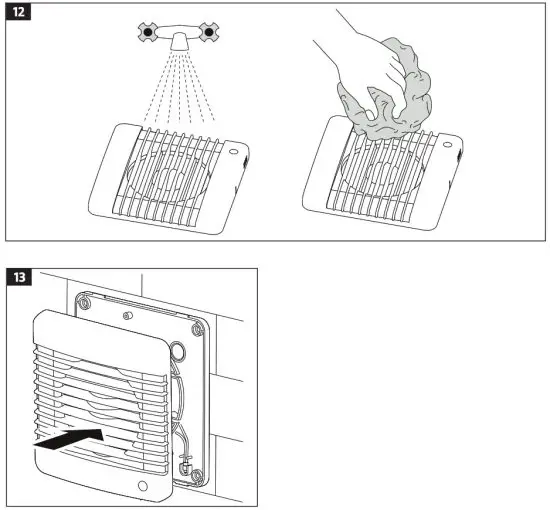 12

13